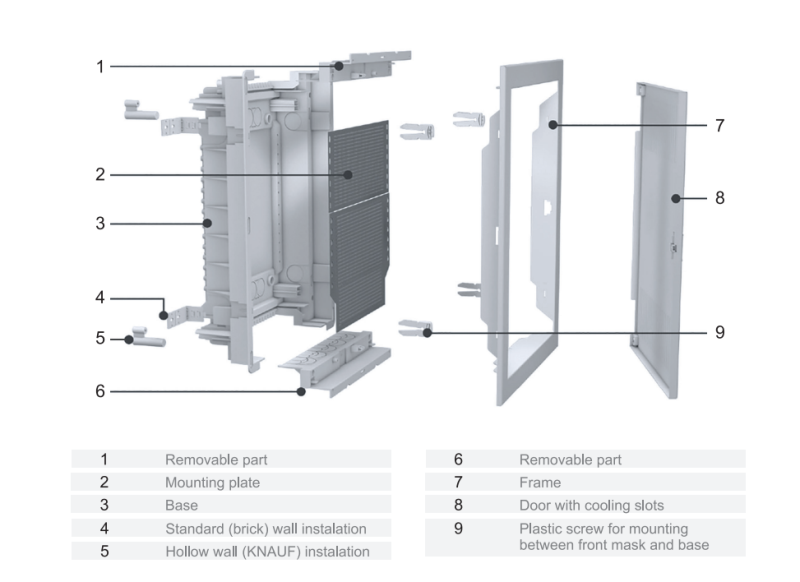 1
2
3
4
5
6
7
8
9

| 1 | Removable part |
|---|---|
| 2 | Mounting plate |
| 3 | Base |
| 4 | Standard (brick) wall instalation |
| 5 | Hollow wall (KNAUF) instalation |

| 6 | Removable part |
|---|---|
| 7 | Frame |
| 8 | Door with cooling slots |
| 9 | Plastic screw for mounting between front mask and base |