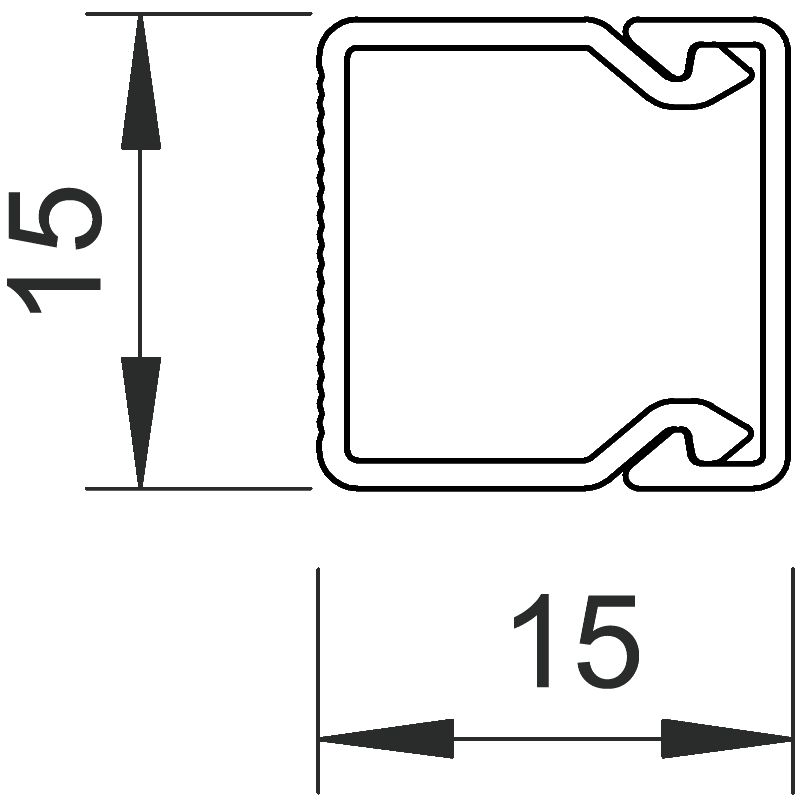 15

15