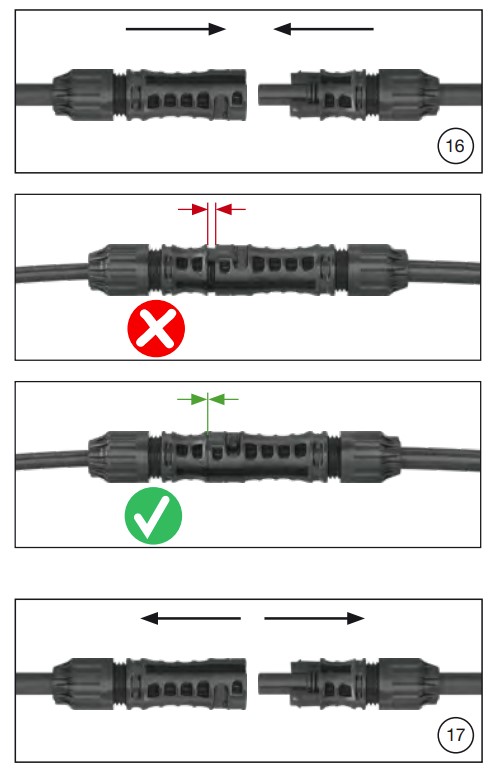 16

17