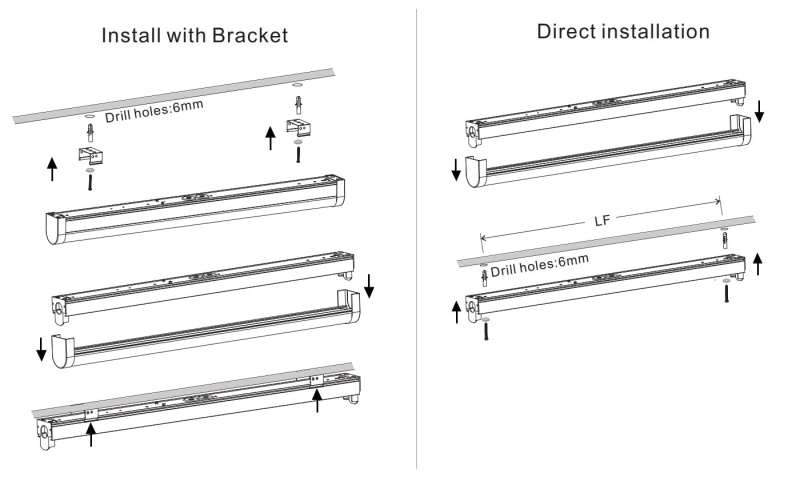 Install with Bracket

Drill holes:6mm

Direct installation

LF

Drill holes:6mm