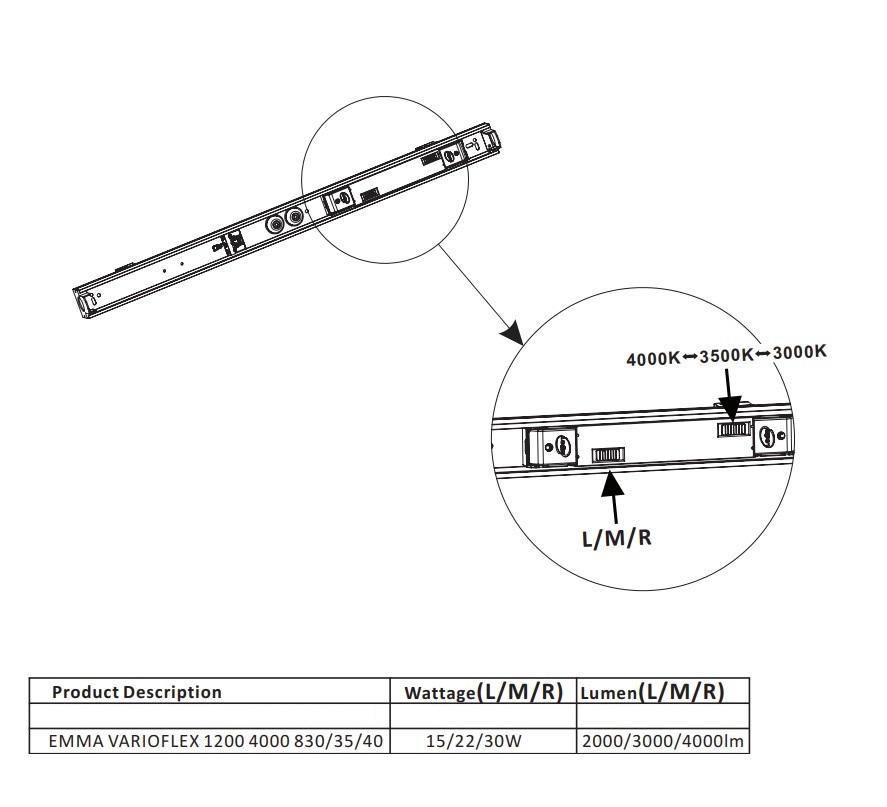 4000K↔3500K↔3000K

L/M/R

| Product Description | Wattage(L/M/R) | Lumen(L/M/R) |
|---|---|---|
| | | |
| EMMA VARIOFLEX 1200 4000 830/35/40 | 15/22/30W | 2000/3000/4000lm |