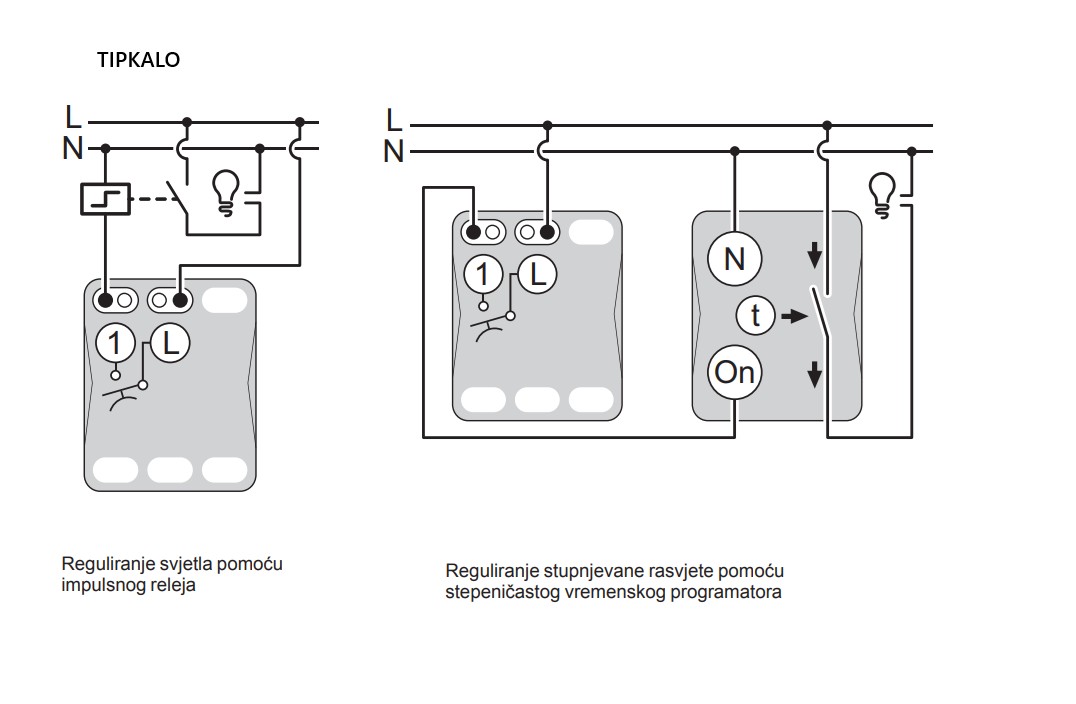 TIPKALO

L
N

1 L

Reguliranje svjetla pomoću impulsnog releja

L
N

1 L

N
t
On

Reguliranje stupnjevane rasvjete pomoću stepeničastog vremenskog programatora