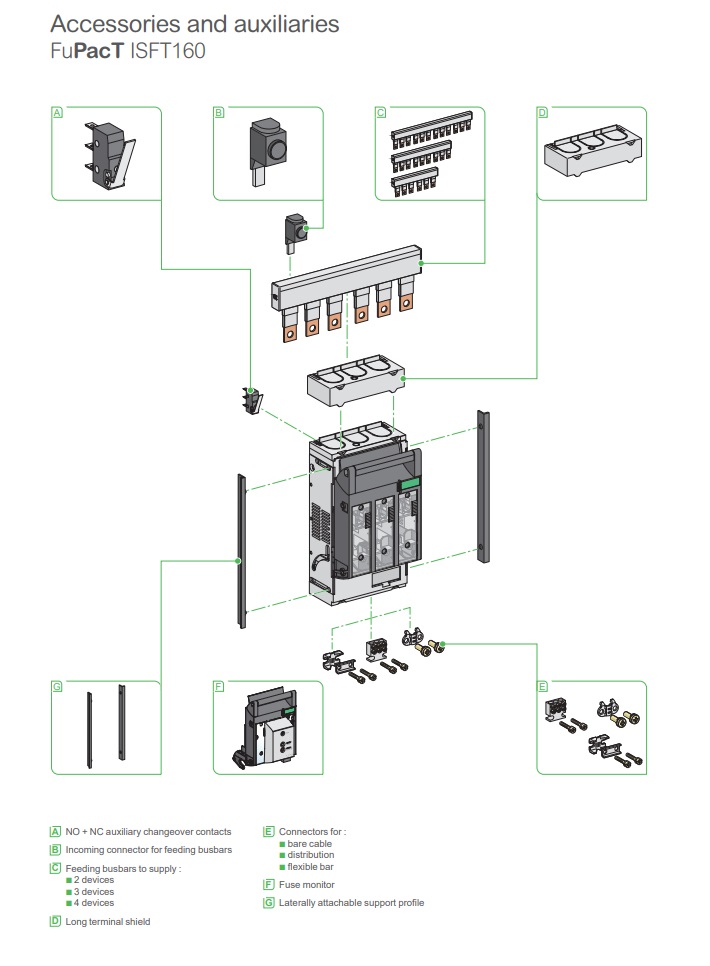 Accessories and auxiliaries
FuPacT ISFT160

A

B

C

D

G

F

E

A NO + NC auxiliary changeover contacts

B Incoming connector for feeding busbars

C Feeding busbars to supply :
■ 2 devices
■ 3 devices
■ 4 devices

D Long terminal shield

E Connectors for :
■ bare cable
■ distribution
■ flexible bar

F Fuse monitor

G Laterally attachable support profile