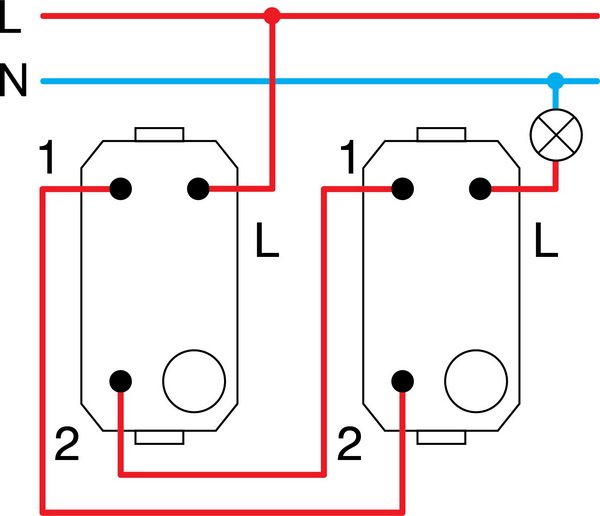 L
N
1
L
2
1
L
2